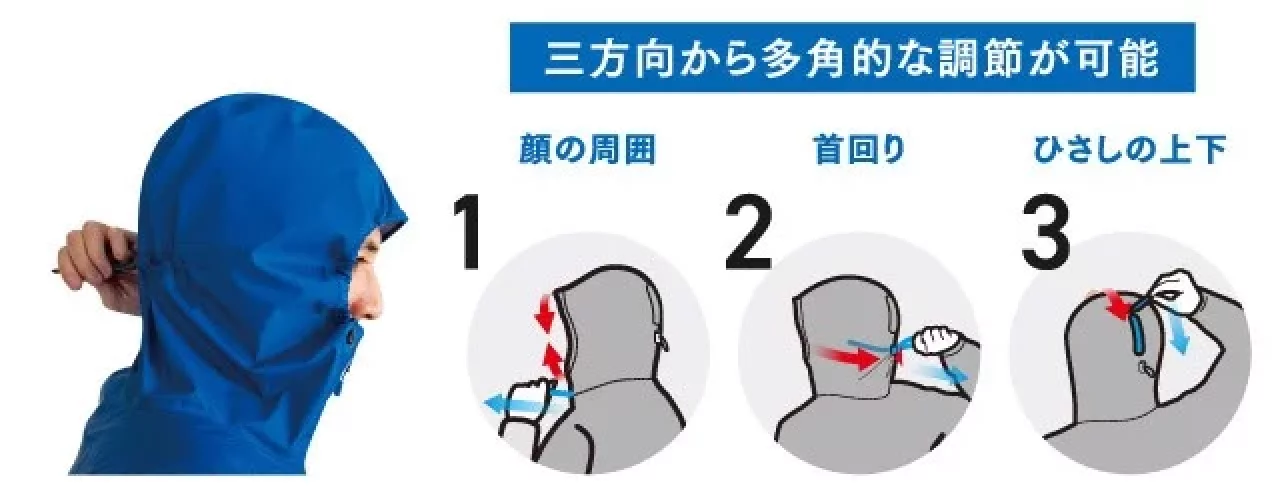 三方向から多角的な調節が可能

顔の周囲

1

首回り

2

ひさしの上下

3