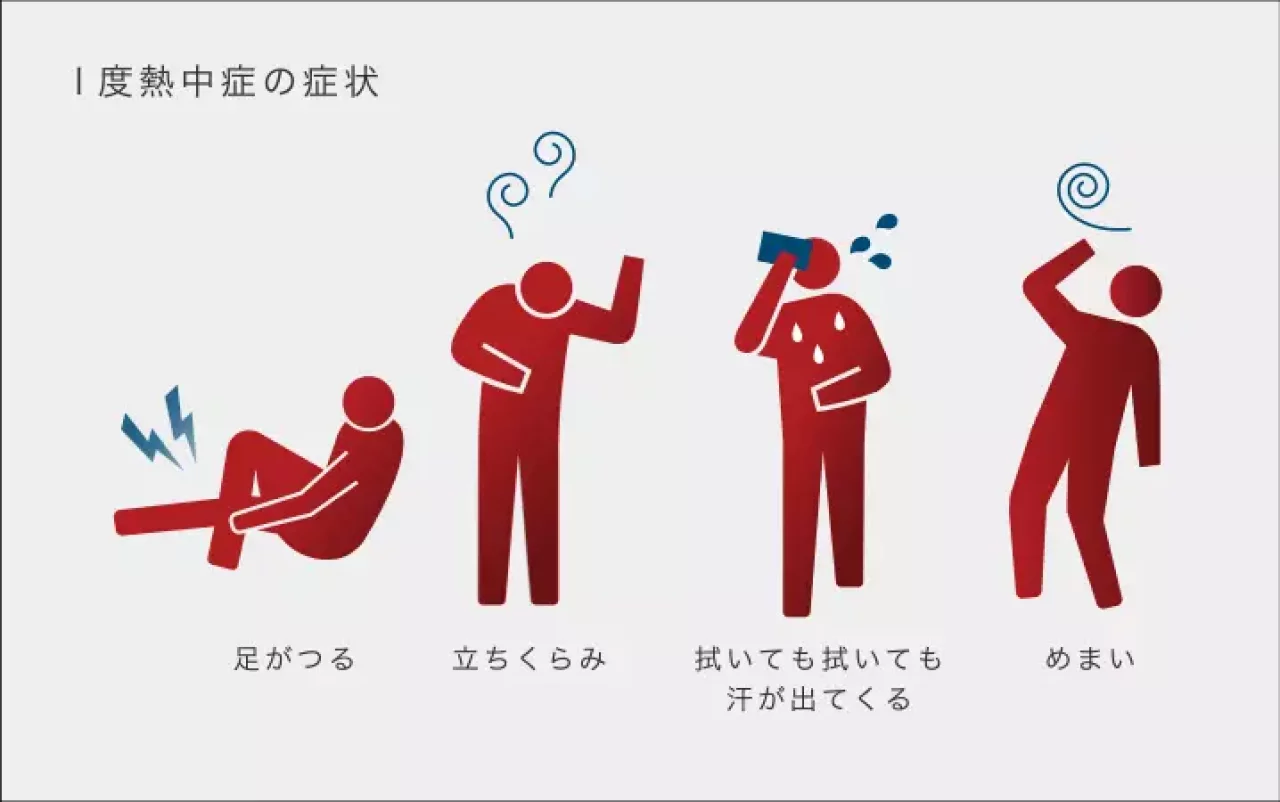 Ⅰ度熱中症の症状

足がつる

立ちくらみ

拭いても拭いても汗が出てくる

めまい